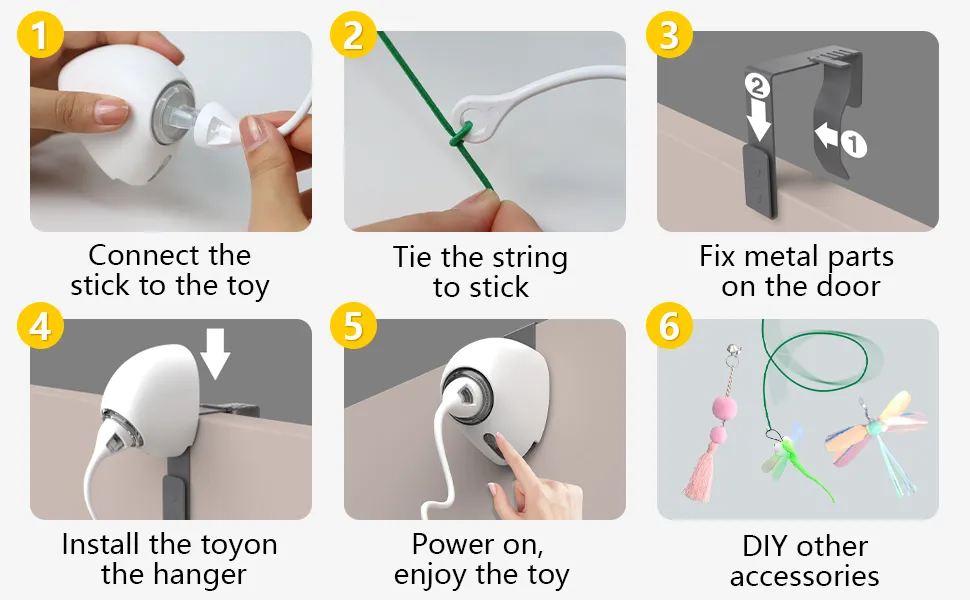 1
Connect the stick to the toy

2
Tie the string to stick

3
2
1
Fix metal parts on the door

4
Install the toyon the hanger

5
Power on, enjoy the toy

6
DIY other accessories